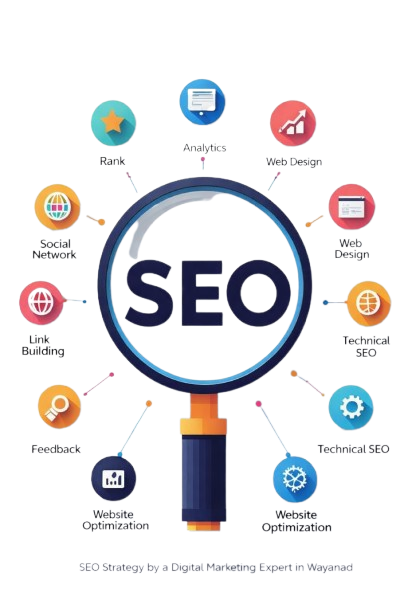 Analytics

Rank

Web Design

Social Network

Web Design

SEO

Link Building

Technical SEO

Feedback

Technical SEO

Website Optimization

Website Optimization

SEO Strategy by a Digital Marketing Expert in Wayanad